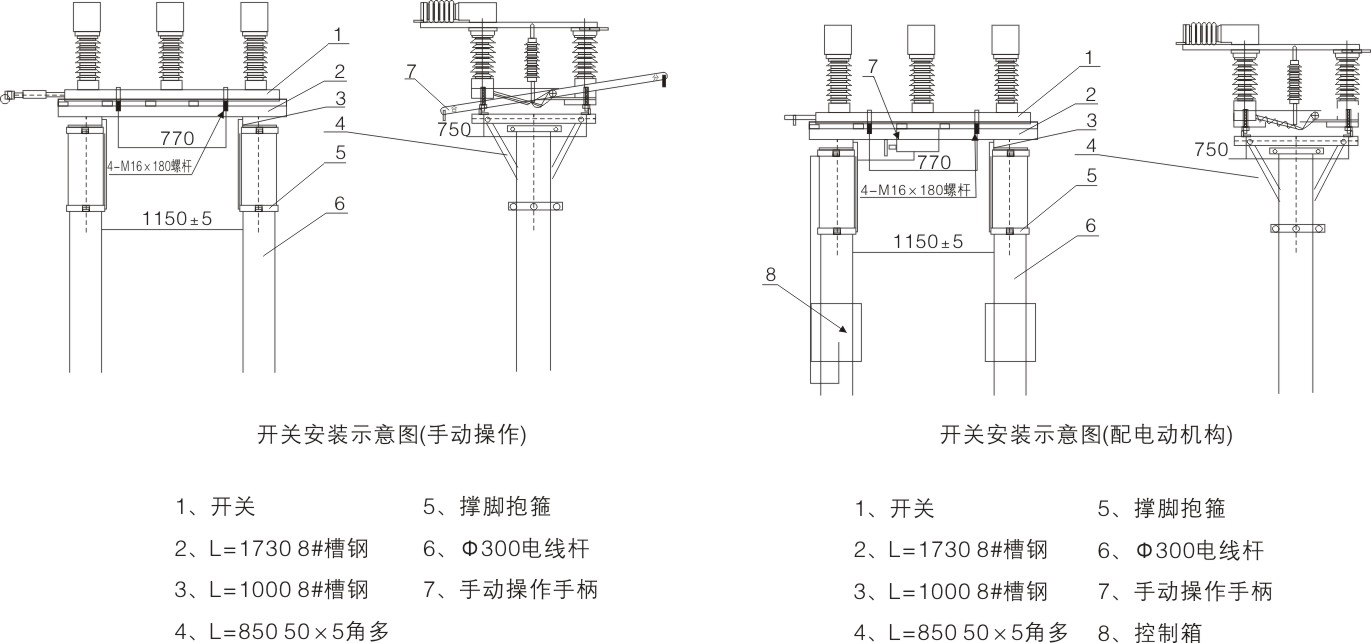 1
2
3
4
5
6
7
770
750
4-M16×180螺杆
1150±5

开关安装示意图(手动操作)

1、开关
2、L=1730 8#槽钢
3、L=1000 8#槽钢
4、L=850 50×5角多

5、撑脚抱箍
6、Φ300电线杆
7、手动操作手柄

1
2
3
4
5
6
7
8
770
750
4-M16×180螺杆
1150±5

开关安装示意图(配电动机构)

1、开关
2、L=1730 8#槽钢
3、L=1000 8#槽钢
4、L=850 50×5角多

5、撑脚抱箍
6、Φ300电线杆
7、手动操作手柄
8、控制箱